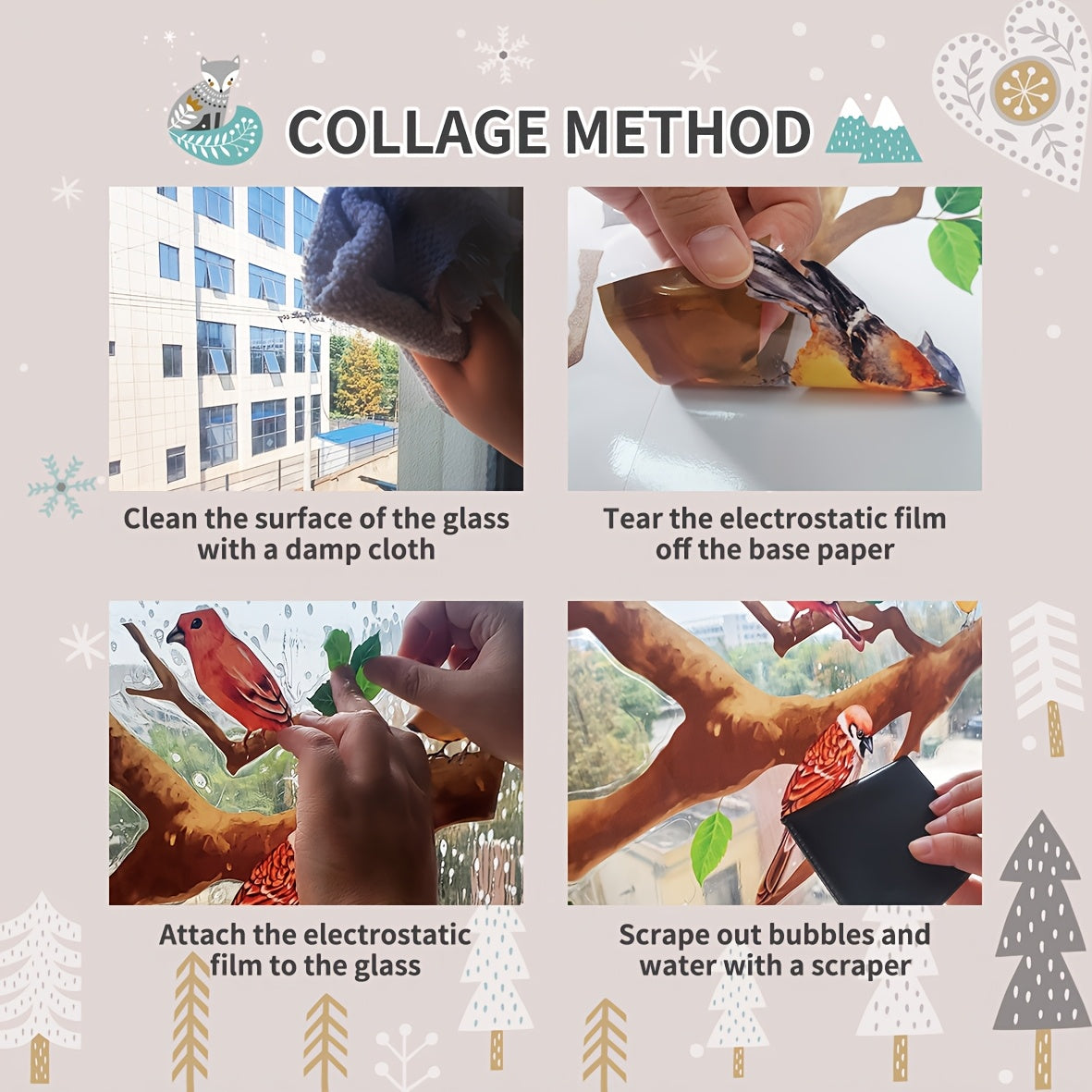 COLLAGE METHOD

Clean the surface of the glass with a damp cloth

Tear the electrostatic film off the base paper

Attach the electrostatic film to the glass

Scrape out bubbles and water with a scraper